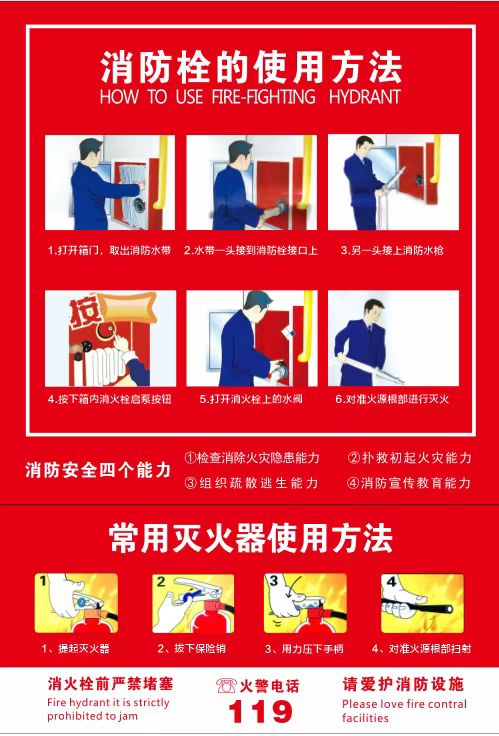 消防栓的使用方法
HOW TO USE FIRE-FIGHTING HYDRANT

1.打开箱门，取出消防水带
2.水带一头接到消防栓接口上
3.另一头接上消防水枪

按

4.按下箱内消火栓启泵按钮
5.打开消火栓上的水阀
6.对准火源根部进行灭火

消防安全四个能力
①检查消除火灾隐患能力
②扑救初起火灾能力
③组织疏散逃生能力
④消防宣传教育能力

常用灭火器使用方法

1
1、提起灭火器
2
2、拔下保险销
3
3、用力压下手柄
4
4、对准火源根部扫射

消火栓前严禁堵塞
Fire hydrant it is strictly prohibited to jam

火警电话
119

请爱护消防设施
Please love fire contral facilities